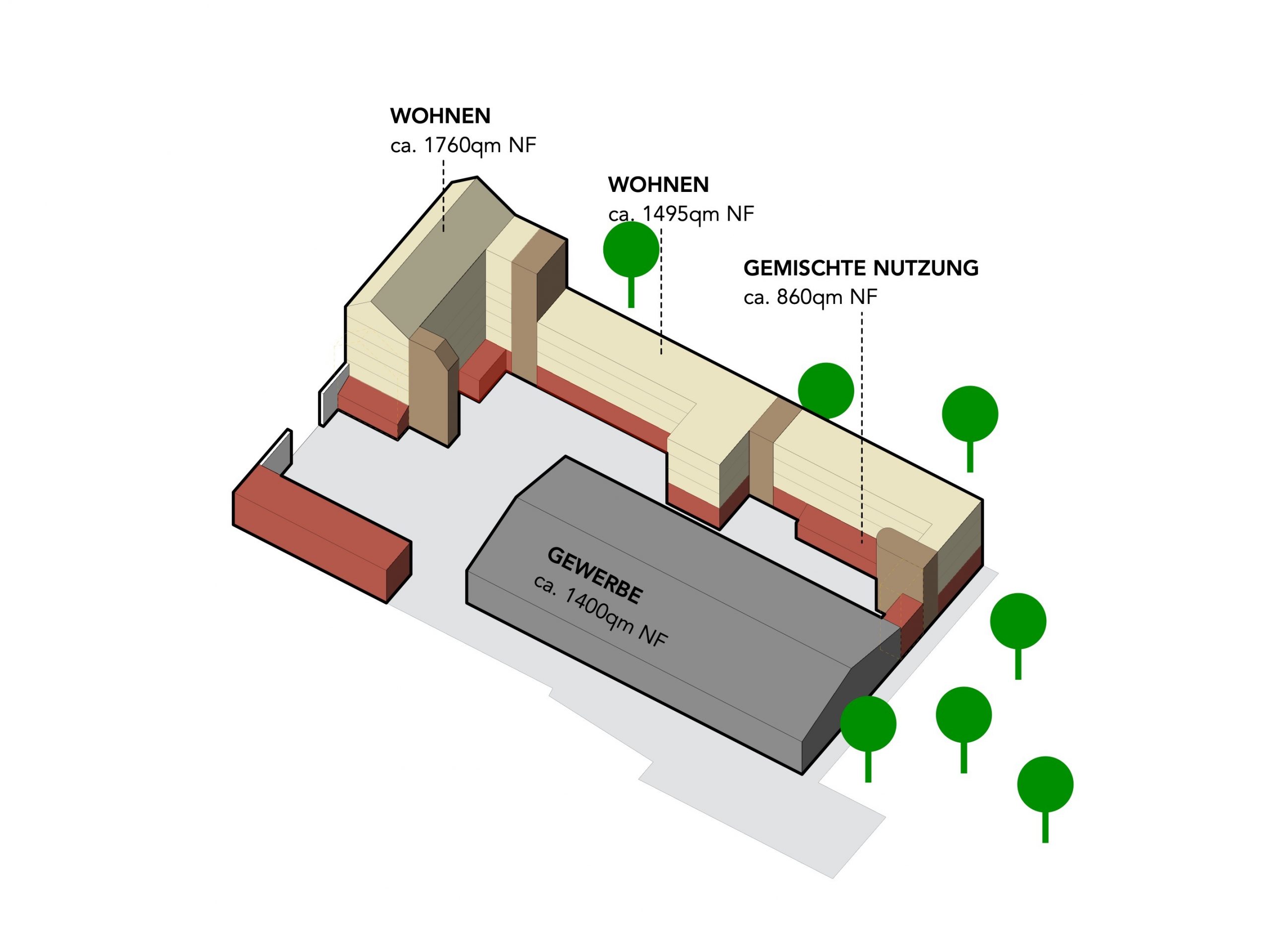 WOHNEN
ca. 1760qm NF

WOHNEN
ca. 1495qm NF

GEMISCHTE NUTZUNG
ca. 860qm NF

GEWERBE
ca. 1400qm NF