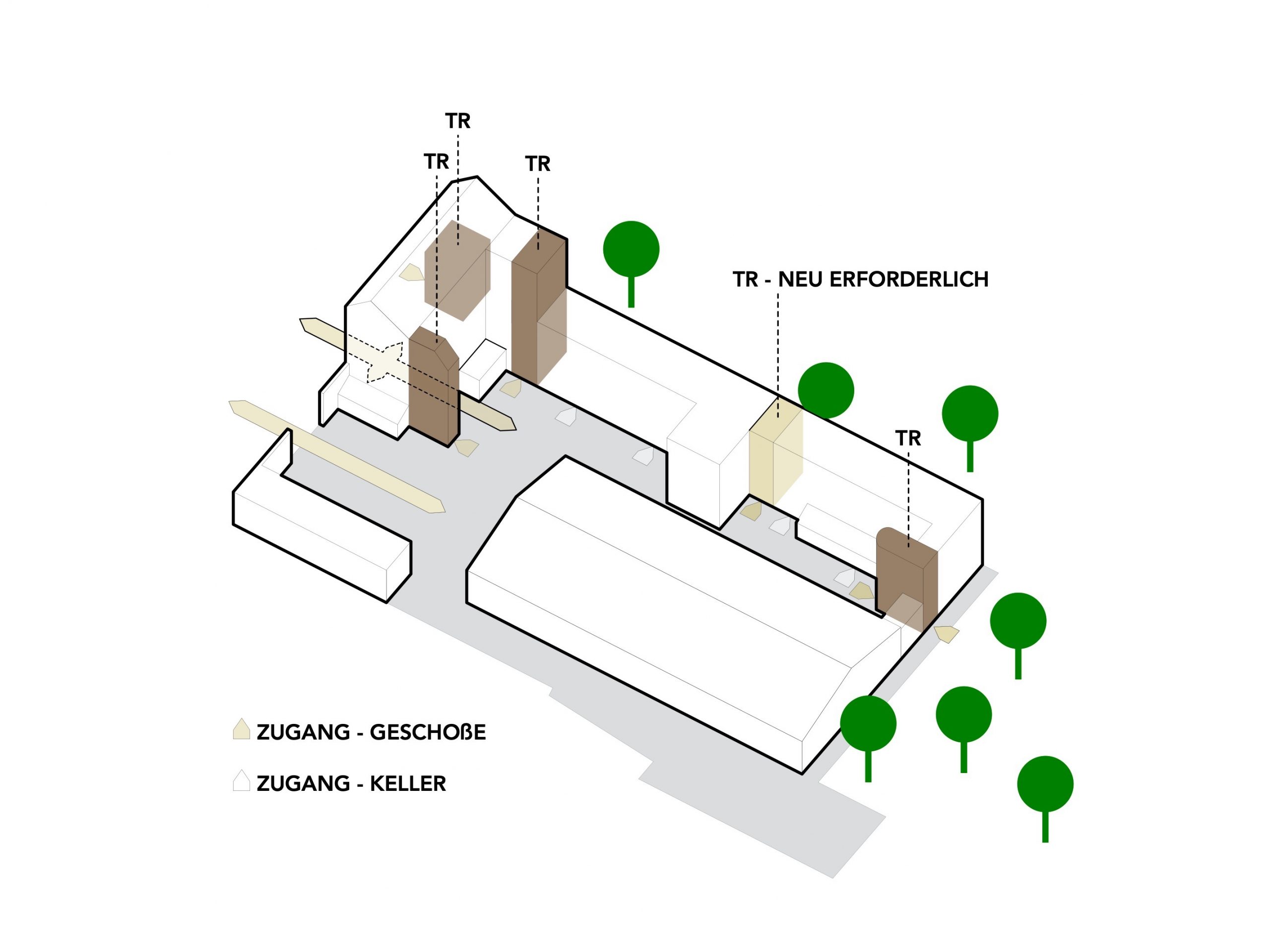 TR

TR

TR

TR - NEU ERFORDERLICH

TR

ZUGANG - GESCHOßE

ZUGANG - KELLER